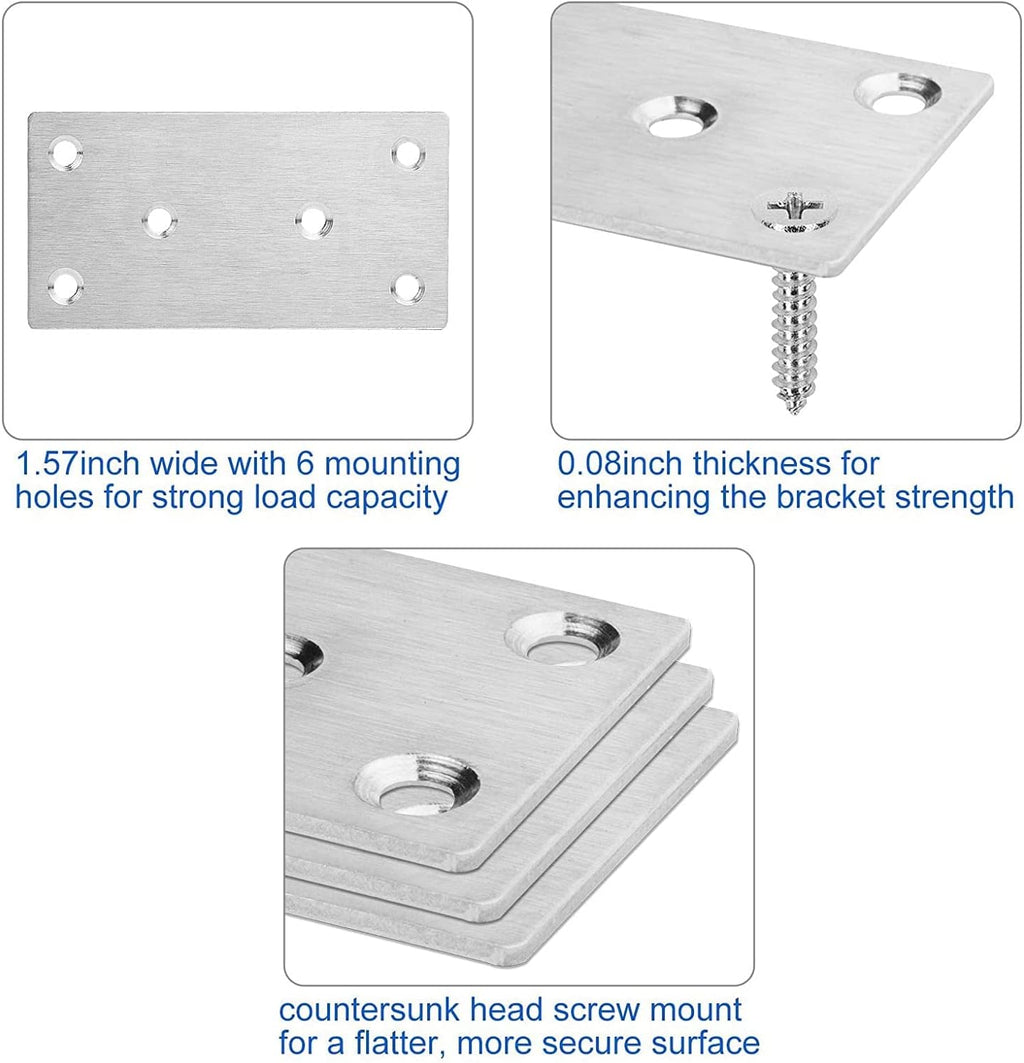 1.57inch wide with 6 mounting holes for strong load capacity

0.08inch thickness for enhancing the bracket strength

countersunk head screw mount for a flatter, more secure surface